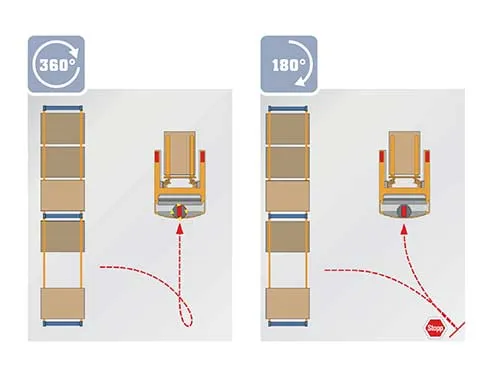 360°

180°

Stopp