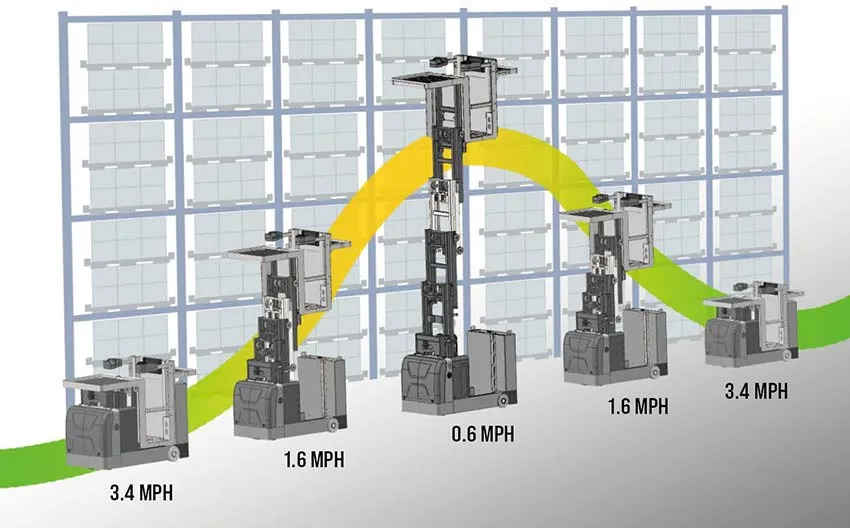 3.4 MPH

1.6 MPH

0.6 MPH

1.6 MPH

3.4 MPH